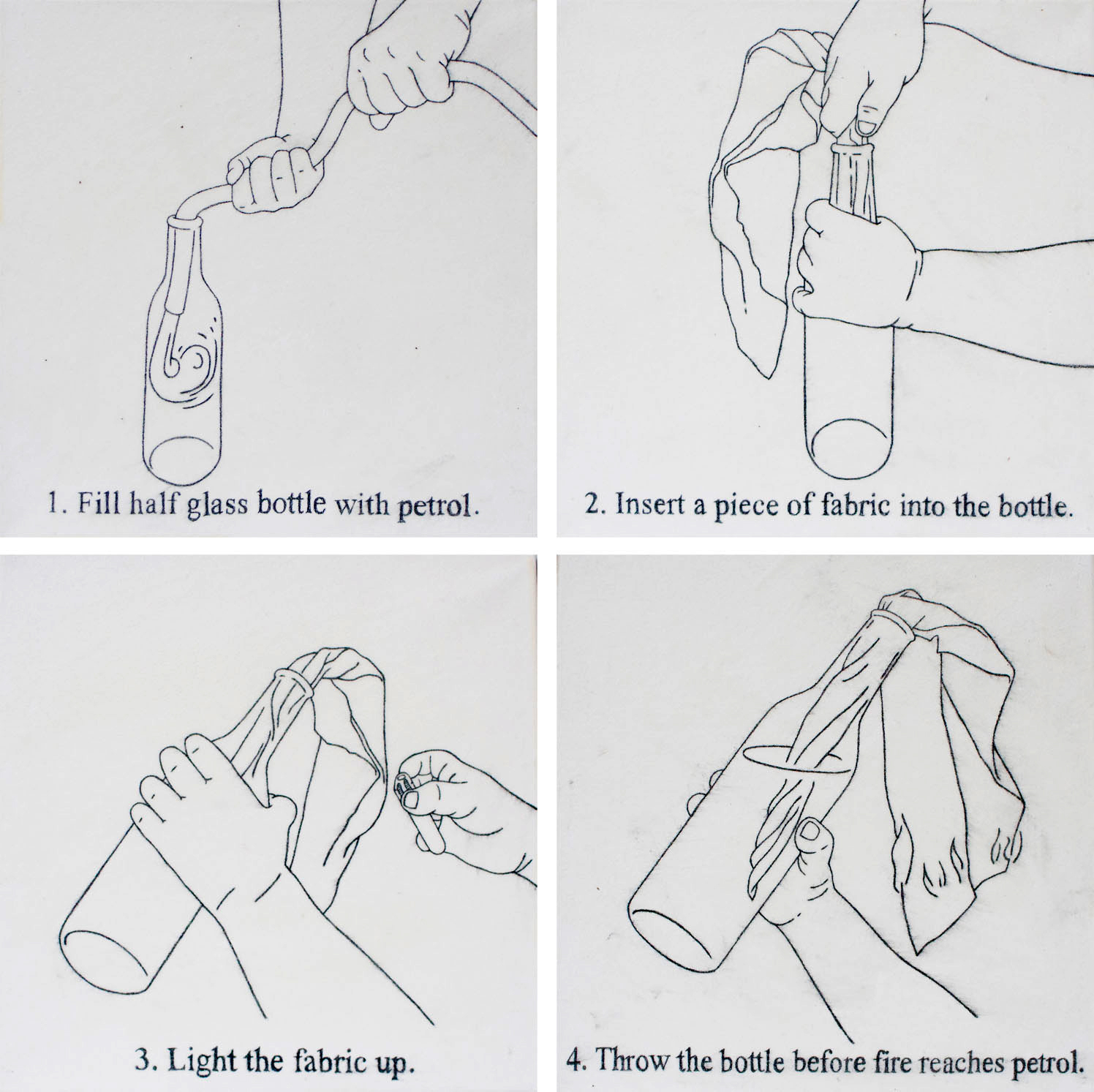 1. Fill half glass bottle with petrol.

2. Insert a piece of fabric into the bottle.

3. Light the fabric up.

4. Throw the bottle before fire reaches petrol.